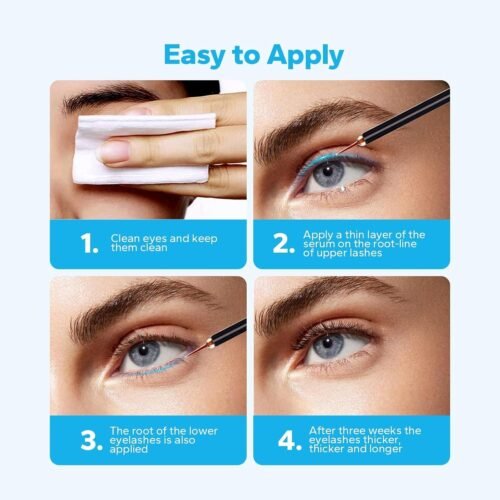 Easy to Apply

1. Clean eyes and keep them clean

2. Apply a thin layer of the serum on the root-line of upper lashes

3. The root of the lower eyelashes is also applied

4. After three weeks the eyelashes thicker, thicker and longer