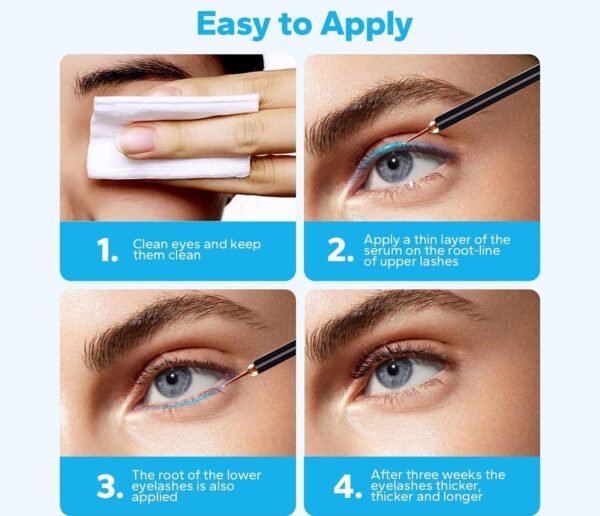 Easy to Apply

1. Clean eyes and keep them clean

2. Apply a thin layer of the serum on the root-line of upper lashes

3. The root of the lower eyelashes is also applied

4. After three weeks the eyelashes thicker, thicker and longer